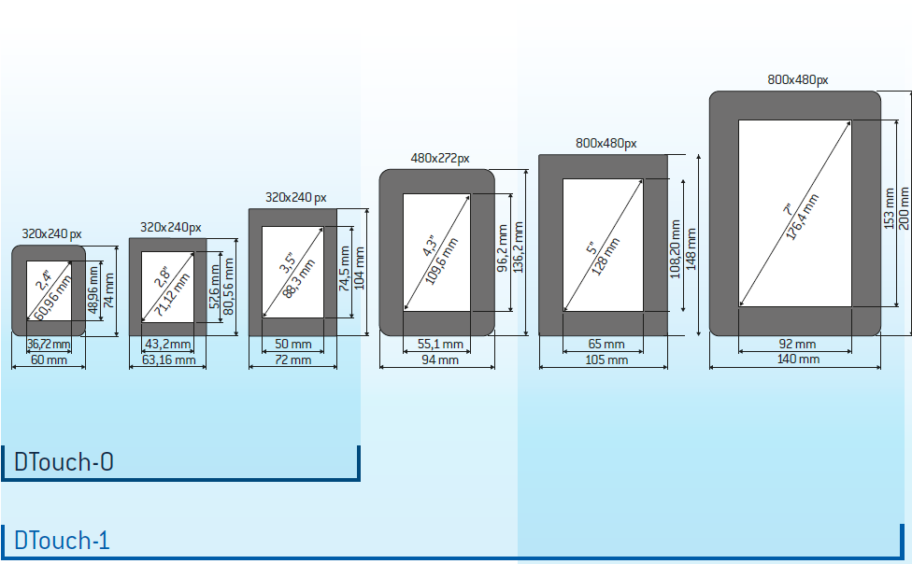 320x240 px

2,4"
60,96 mm
48,96 mm
74 mm
36,72 mm
60 mm

320x240px

2,8"
71,12 mm
52,6 mm
80,56 mm
43,2 mm
63,16 mm

320x240 px

3,5"
88,3 mm
74,5 mm
104 mm
50 mm
72 mm

480x272px

4,3"
109,6 mm
96,2 mm
136,2 mm
55,1 mm
94 mm

800x480px

5"
128 mm
108,20 mm
148 mm
65 mm
105 mm

800x480px

7"
176,4 mm
153 mm
200 mm
92 mm
140 mm

DTouch-0

DTouch-1